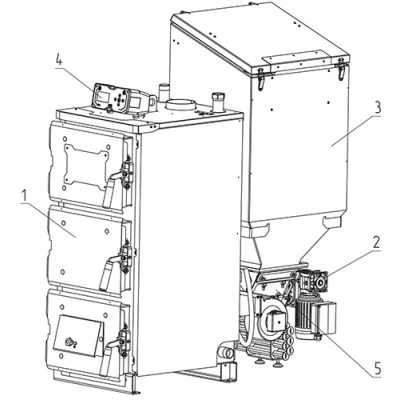 4
3
1
2
5