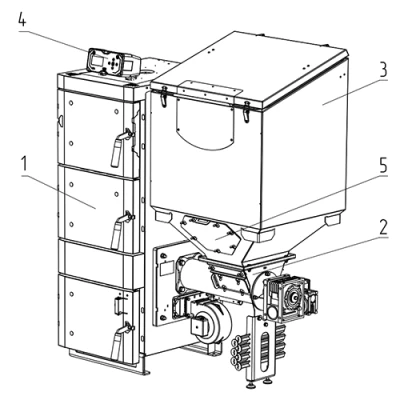 4
3
1
5
2