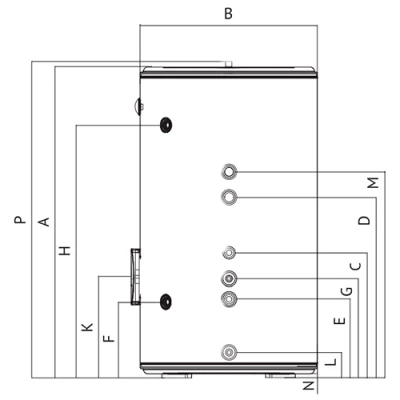 B
P
A
H
K
F
M
D
C
G
E
L
N