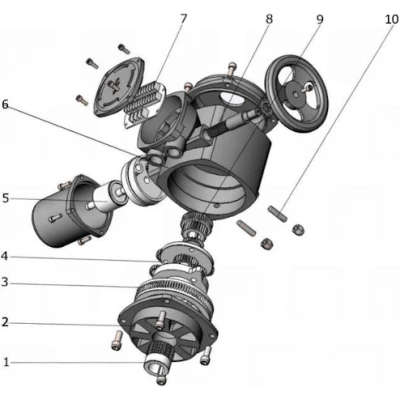 7
8
9
10
6
5
4
3
2
1