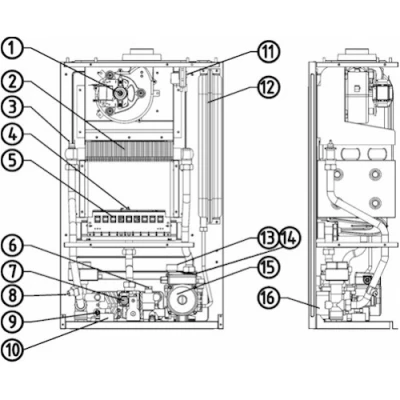 1
2
3
4
5
6
7
8
9
10
11
12
13
14
15
16