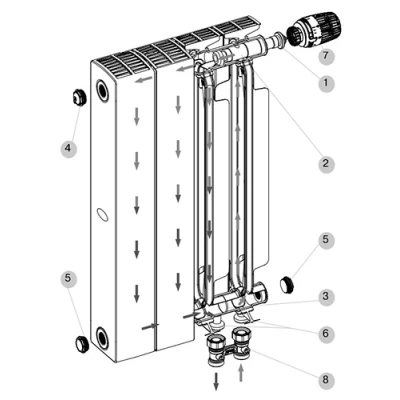 7
1
4
2
5
5
3
6
8