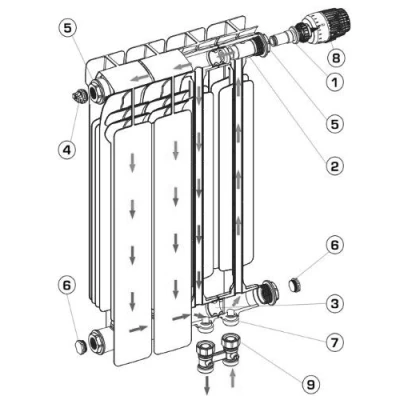 5
8
1
5
4
2
6
6
3
7
9