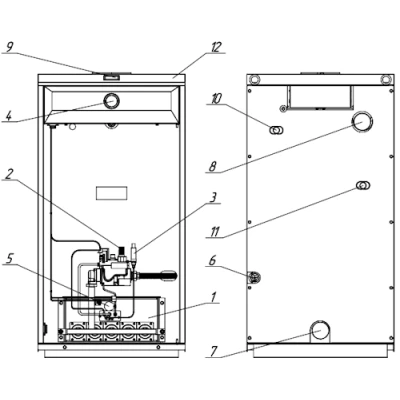 9
12
4
2
3
5
1
10
8
11
6
7