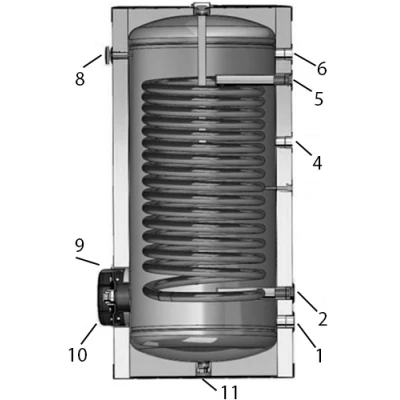 8
6
5
4
9
2
10
1
11