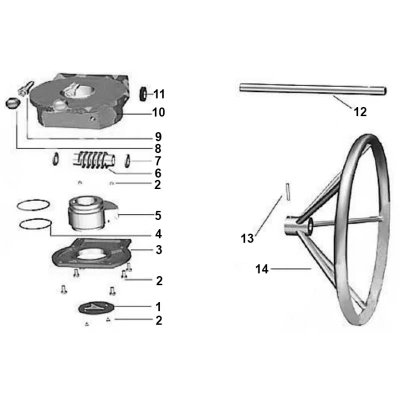 11
10
9
8
7
6
2
5
4
3
2
1
2
12
13
14