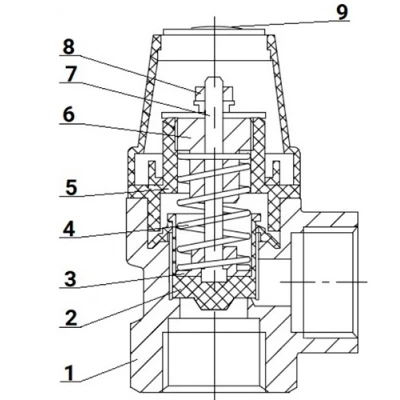 9
8
7
6
5
4
3
2
1