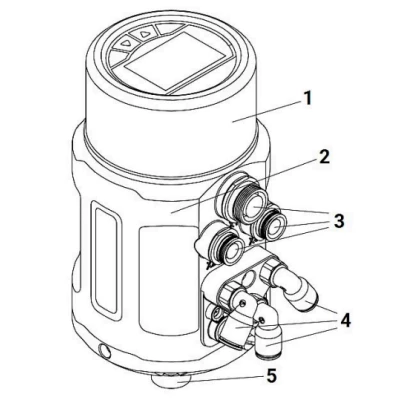 1
2
3
4
5