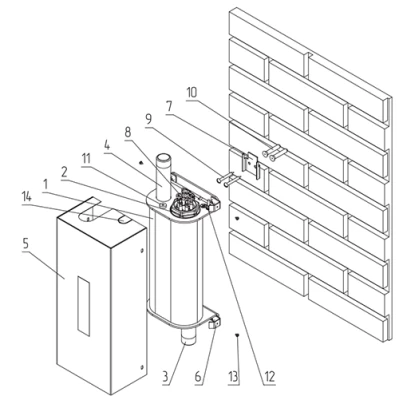 10
7
9
8
4
11
2
1
14
5
3
6
13
12