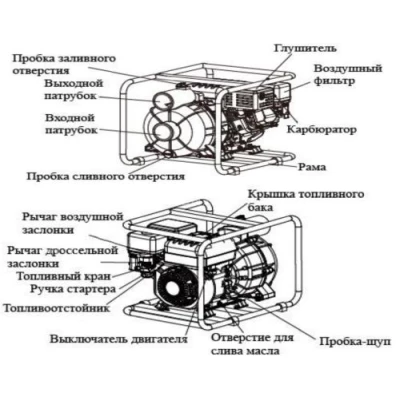 Пробка заливного отверстия

Выходной патрубок

Входной патрубок

Пробка сливного отверстия

Глушитель

Воздушный фильтр

Карбюратор

Рама

Крышка топливного бака

Рычаг воздушной заслонки

Рычаг дроссельной заслонки

Топливный кран

Ручка стартера

Топливоотстойник

Выключатель двигателя

Отверстие для слива масла

Пробка-щуп