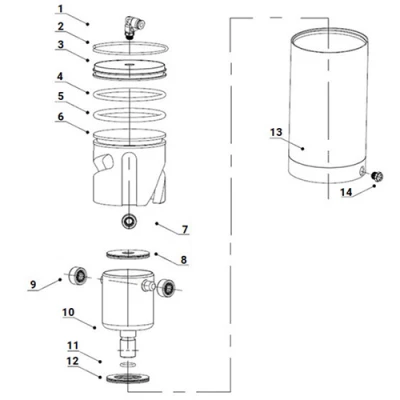 1
2
3
4
5
6
7
8
9
10
11
12
13
14