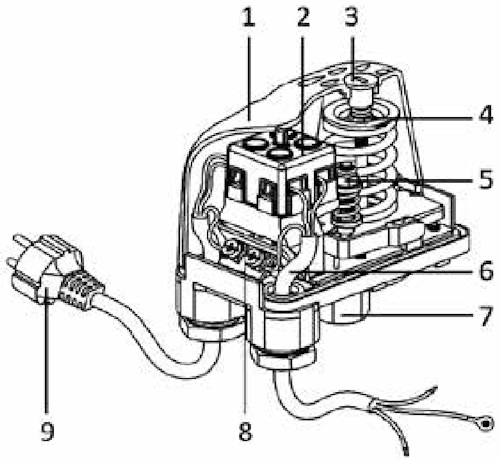 1
2
3
4
5
6
7
9
8