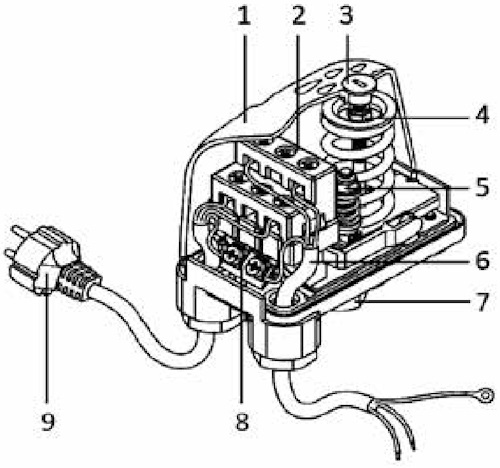 1 2 3
4
5
6
7
9
8