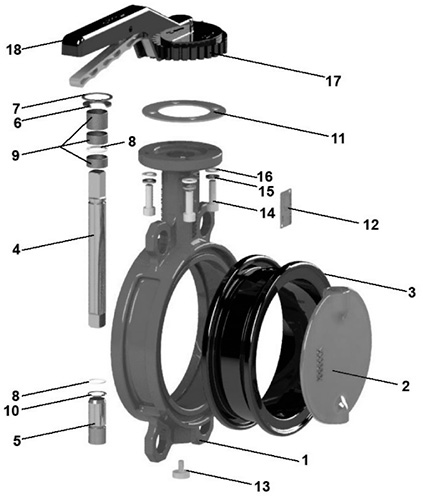 18
17
7
6
11
9
8
16
15
14
12
4
3
2
8
10
5
1
13