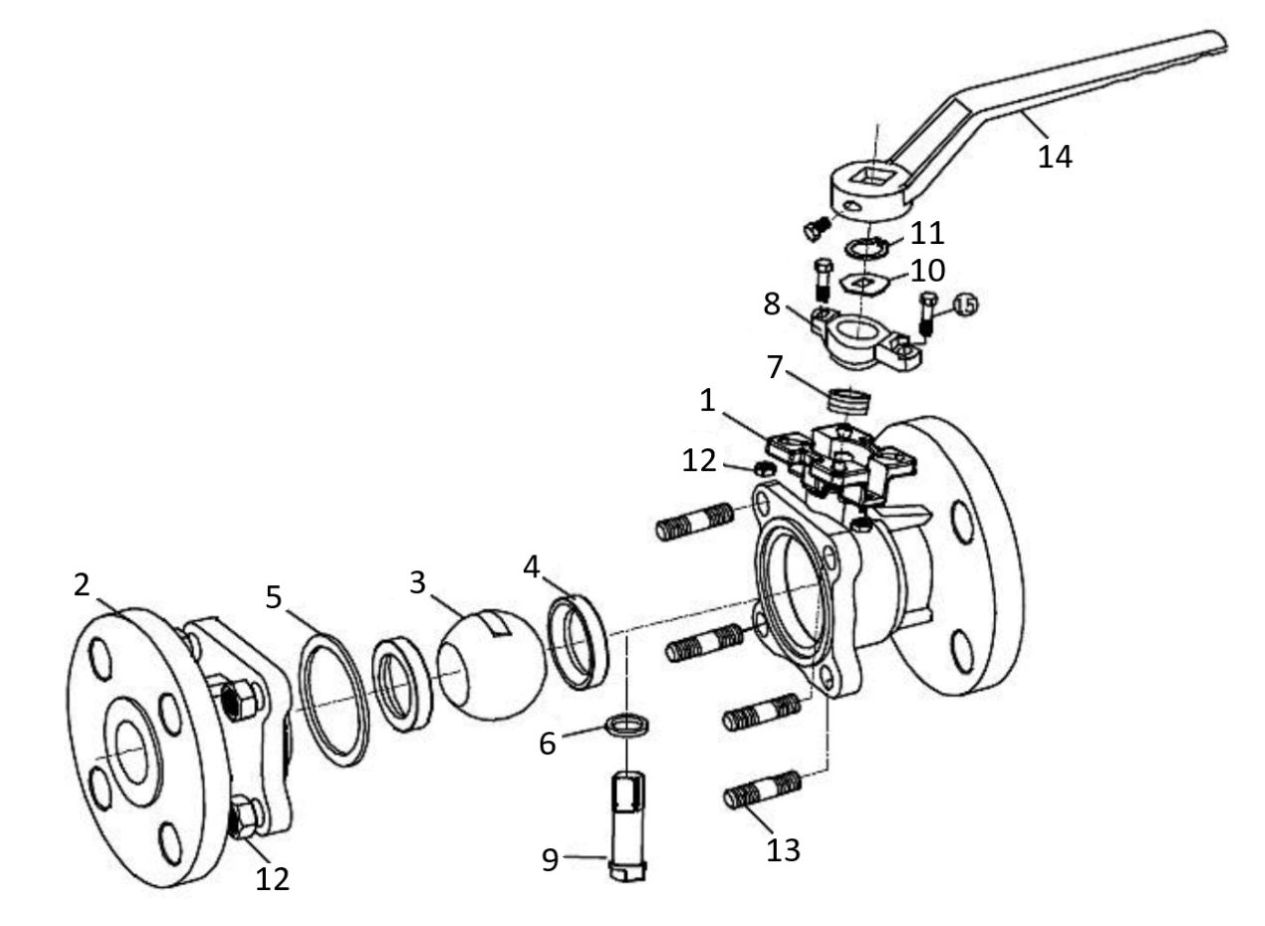 14
11
10
8
15
7
1
12
2
5
3
4
6
9
12
13