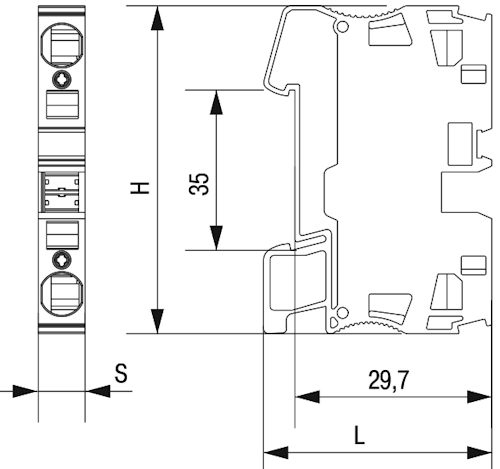 H

35

S

29,7

L