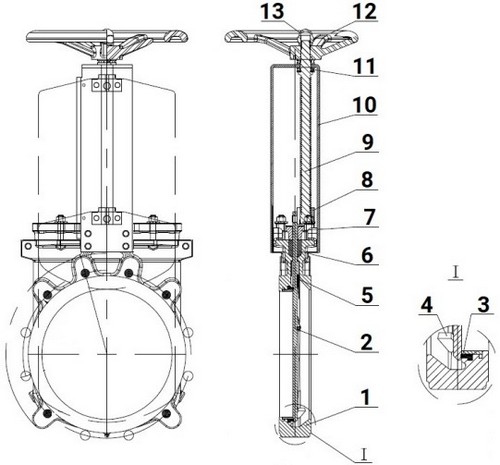 13
12
11
10
9
8
7
6
5
2
1
I
I
4
3