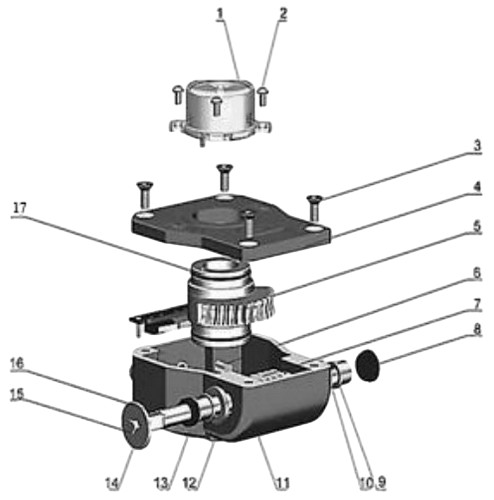 1
2
3
4
17
5
6
7
8
16
15
14
13
12
11
10
9