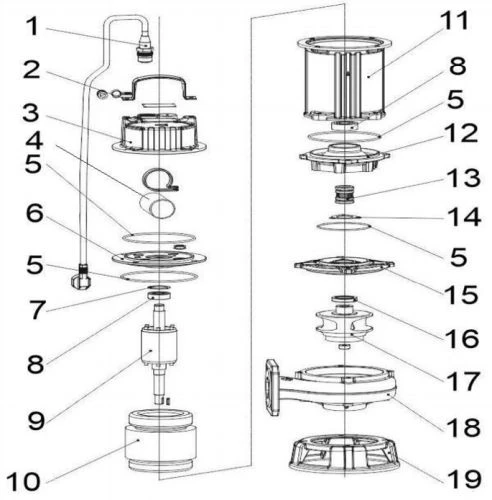 1
2
3
4
5
6
5
7
8
9
10
11
8
5
12
13
14
5
15
16
17
18
19