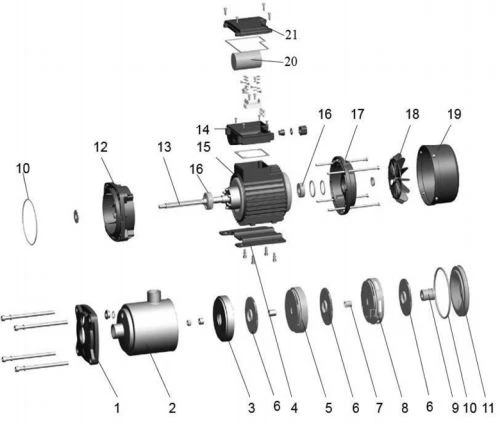 21
20
16
17
18
19
14
12
13
15
10
16
1
2
3
6
4
5
6
7
8
6
9
10
11